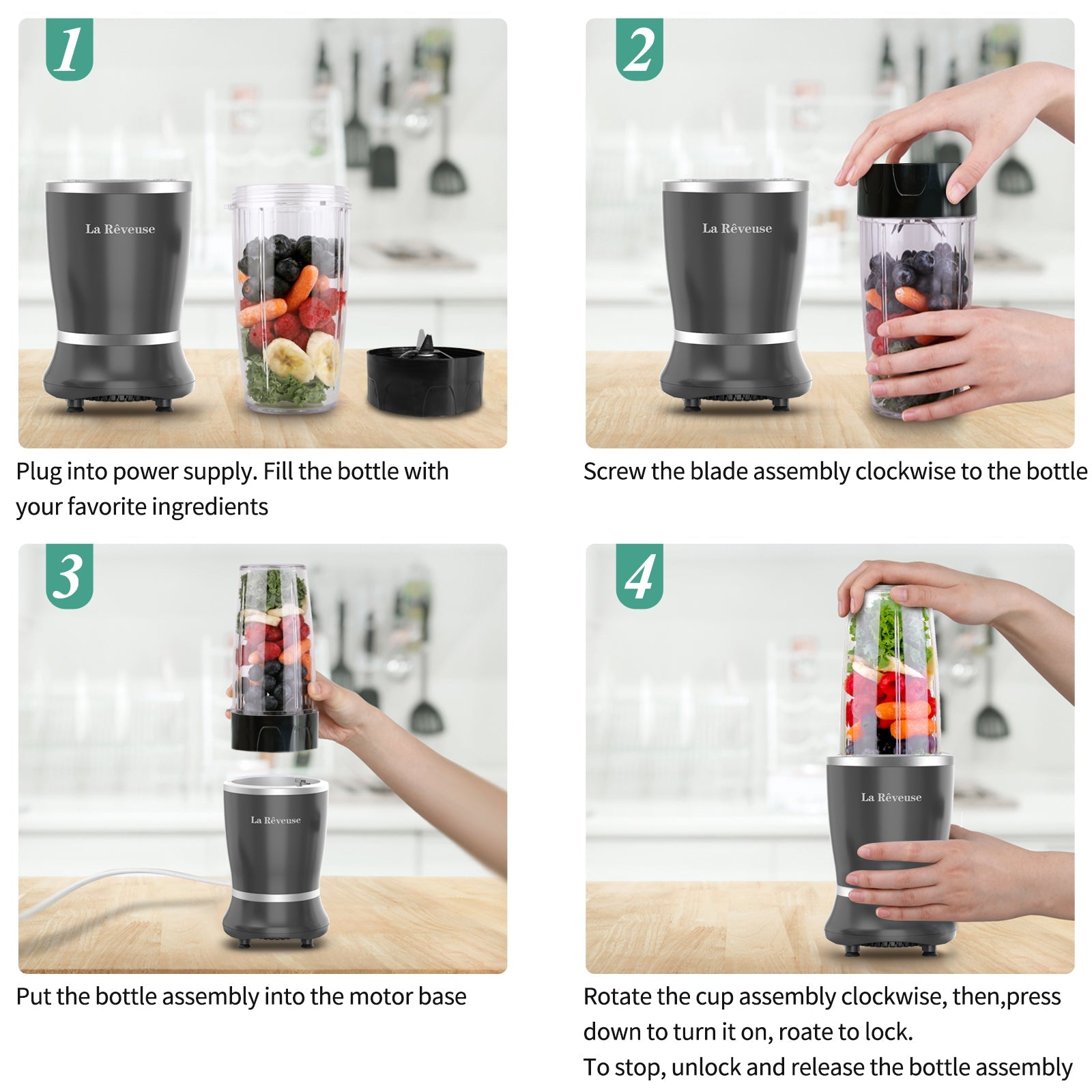 1

La Rêveuse

Plug into power supply. Fill the bottle with your favorite ingredients

2

La Rêveuse

Screw the blade assembly clockwise to the bottle

3

La Rêveuse

Put the bottle assembly into the motor base

4

La Rêveuse

Rotate the cup assembly clockwise, then,press down to turn it on, roate to lock.
To stop, unlock and release the bottle assembly